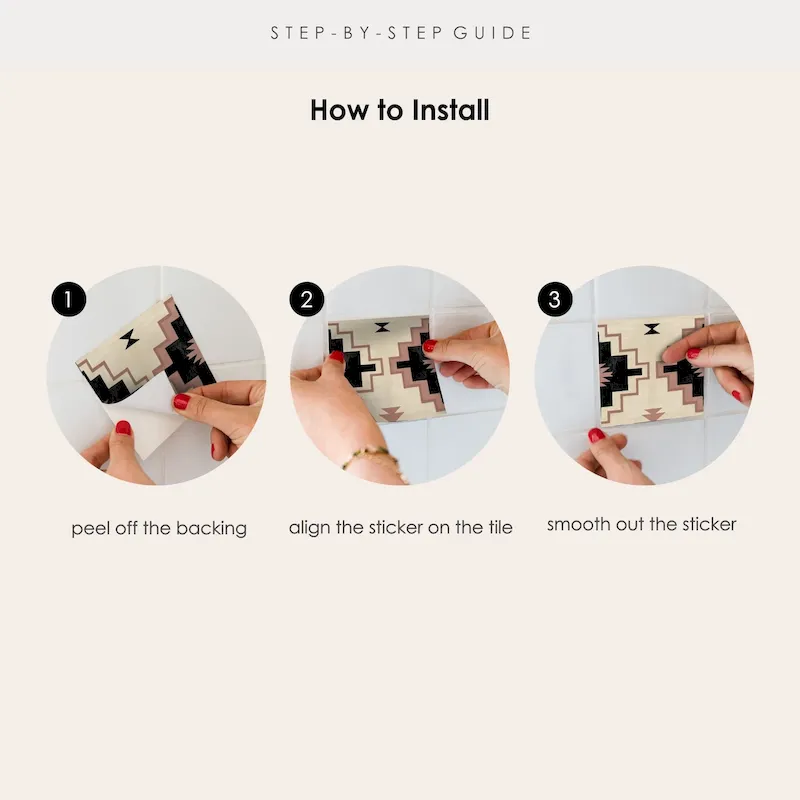 STEP-BY-STEP GUIDE

How to Install

1

peel off the backing

2

align the sticker on the tile

3

smooth out the sticker