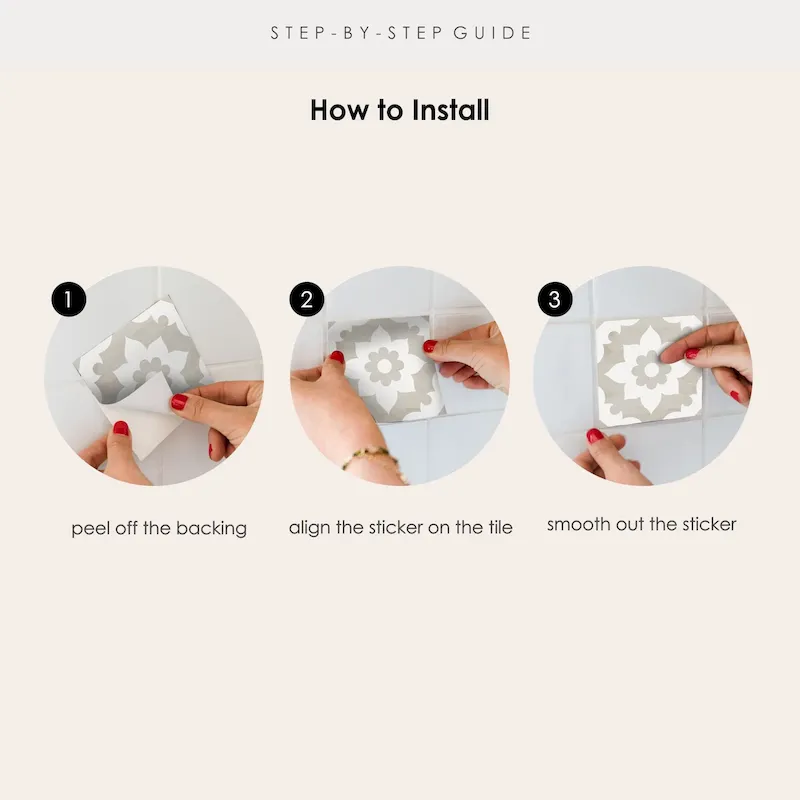 STEP-BY-STEP GUIDE

How to Install

1

peel off the backing

2

align the sticker on the tile

3

smooth out the sticker