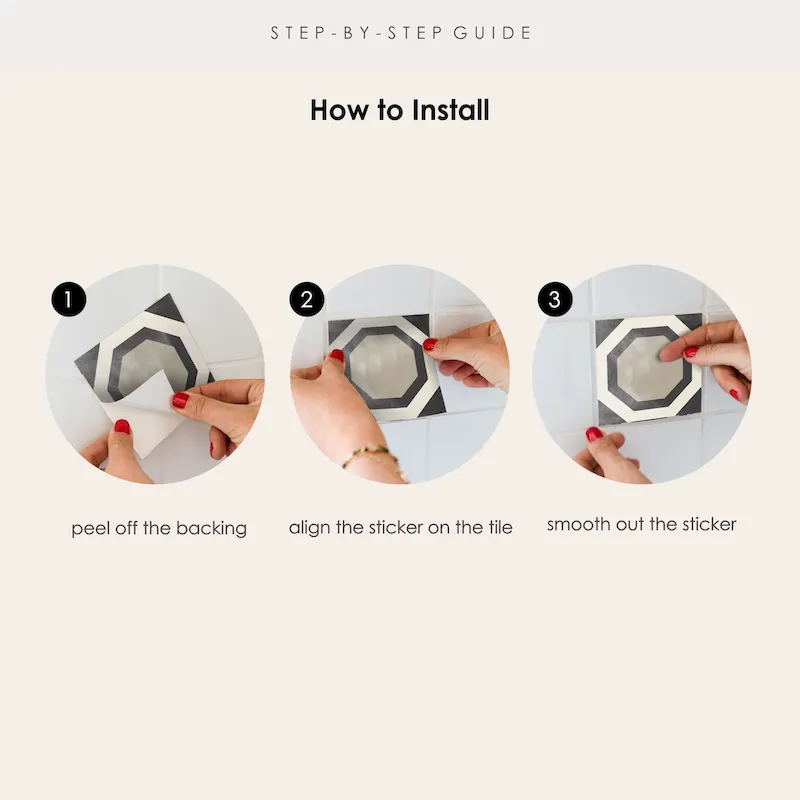 STEP-BY-STEP GUIDE

How to Install

1

peel off the backing

2

align the sticker on the tile

3

smooth out the sticker