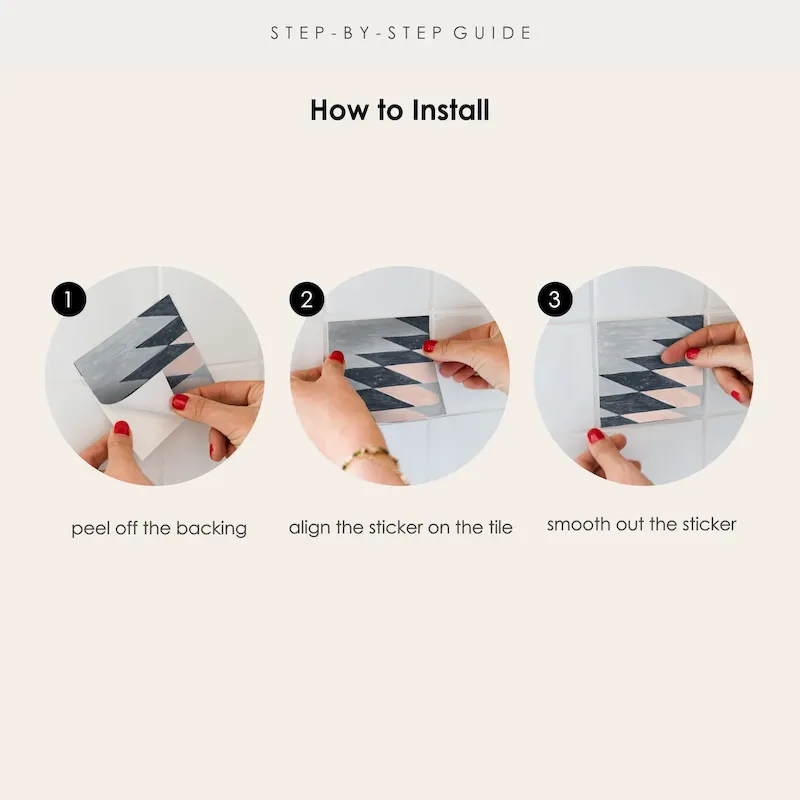 STEP-BY-STEP GUIDE

How to Install

1

peel off the backing

2

align the sticker on the tile

3

smooth out the sticker