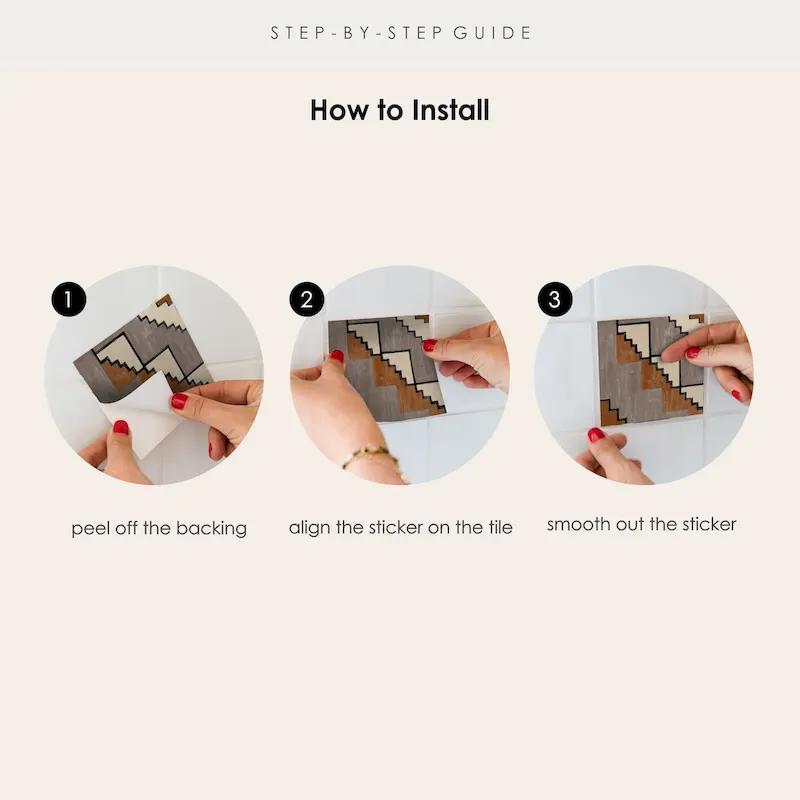 STEP-BY-STEP GUIDE

How to Install

1

peel off the backing

2

align the sticker on the tile

3

smooth out the sticker