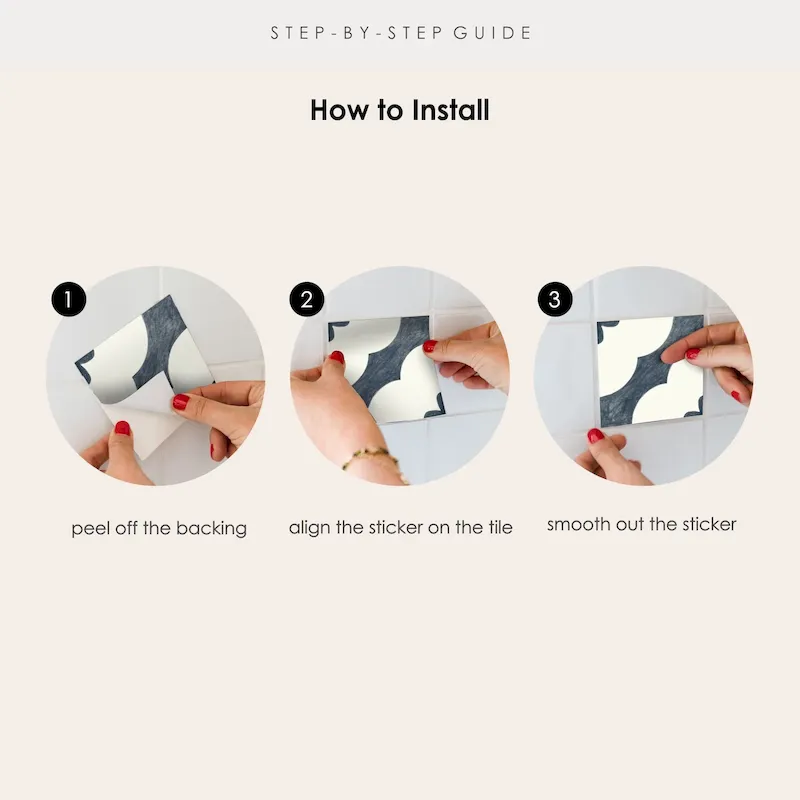 STEP-BY-STEP GUIDE

How to Install

1

peel off the backing

2

align the sticker on the tile

3

smooth out the sticker