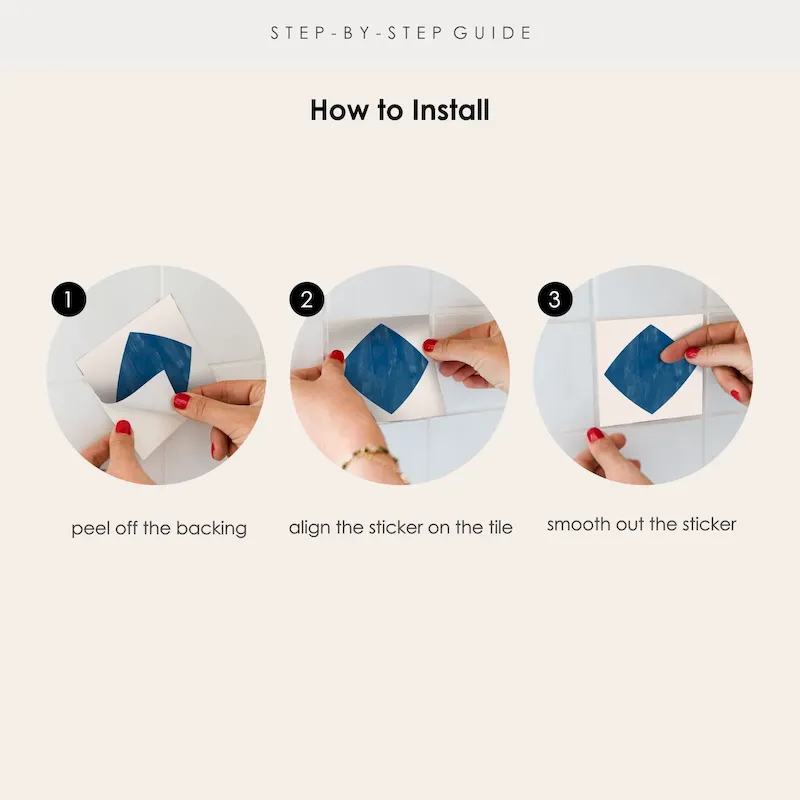 STEP-BY-STEP GUIDE

How to Install

1

peel off the backing

2

align the sticker on the tile

3

smooth out the sticker