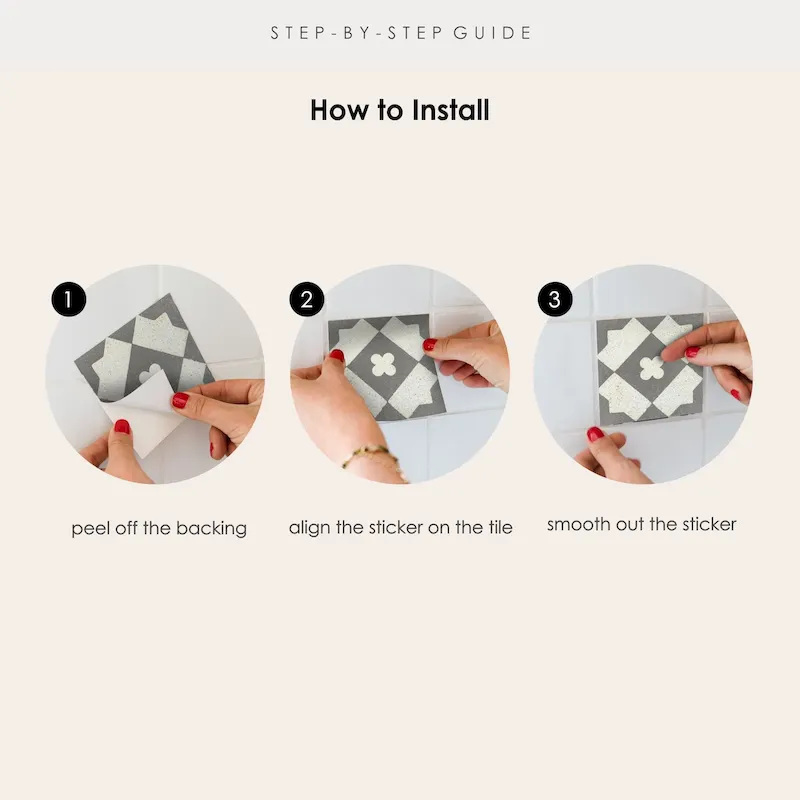 STEP-BY-STEP GUIDE

How to Install

1

peel off the backing

2

align the sticker on the tile

3

smooth out the sticker