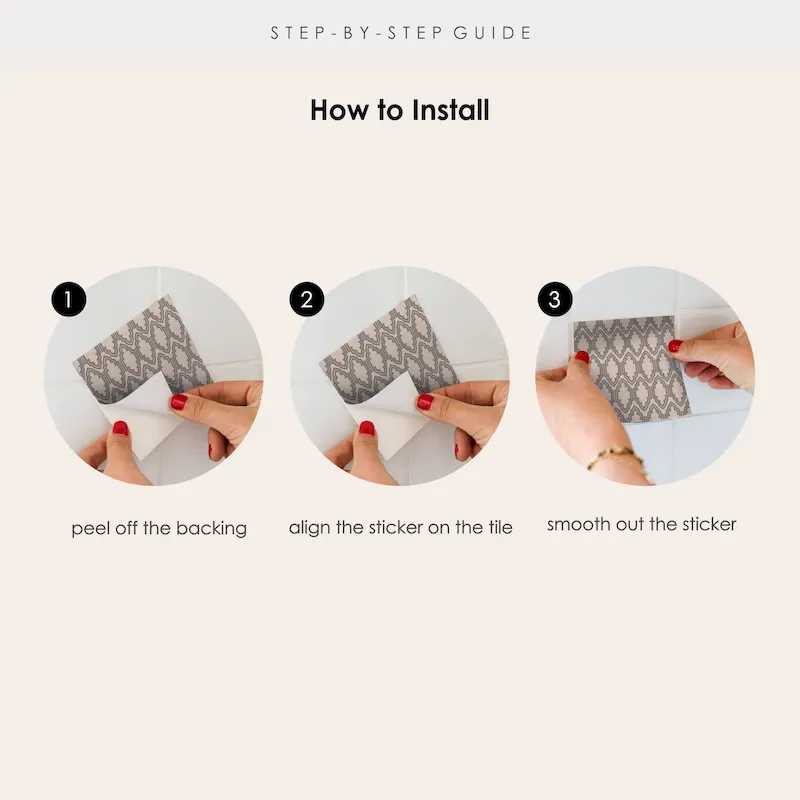 STEP-BY-STEP GUIDE

How to Install

1

peel off the backing

2

align the sticker on the tile

3

smooth out the sticker