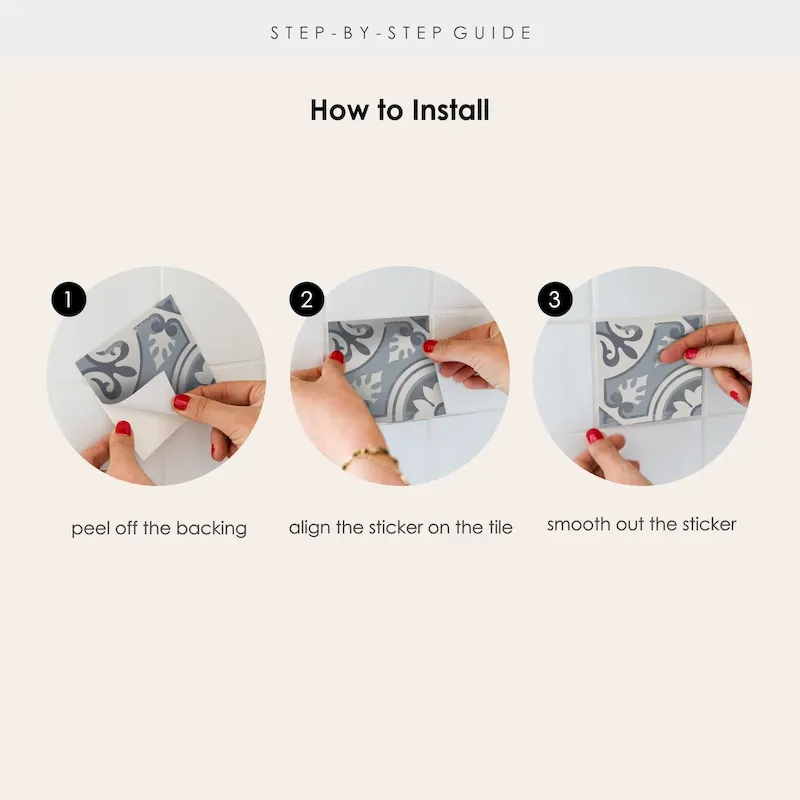 STEP-BY-STEP GUIDE

How to Install

1

peel off the backing

2

align the sticker on the tile

3

smooth out the sticker